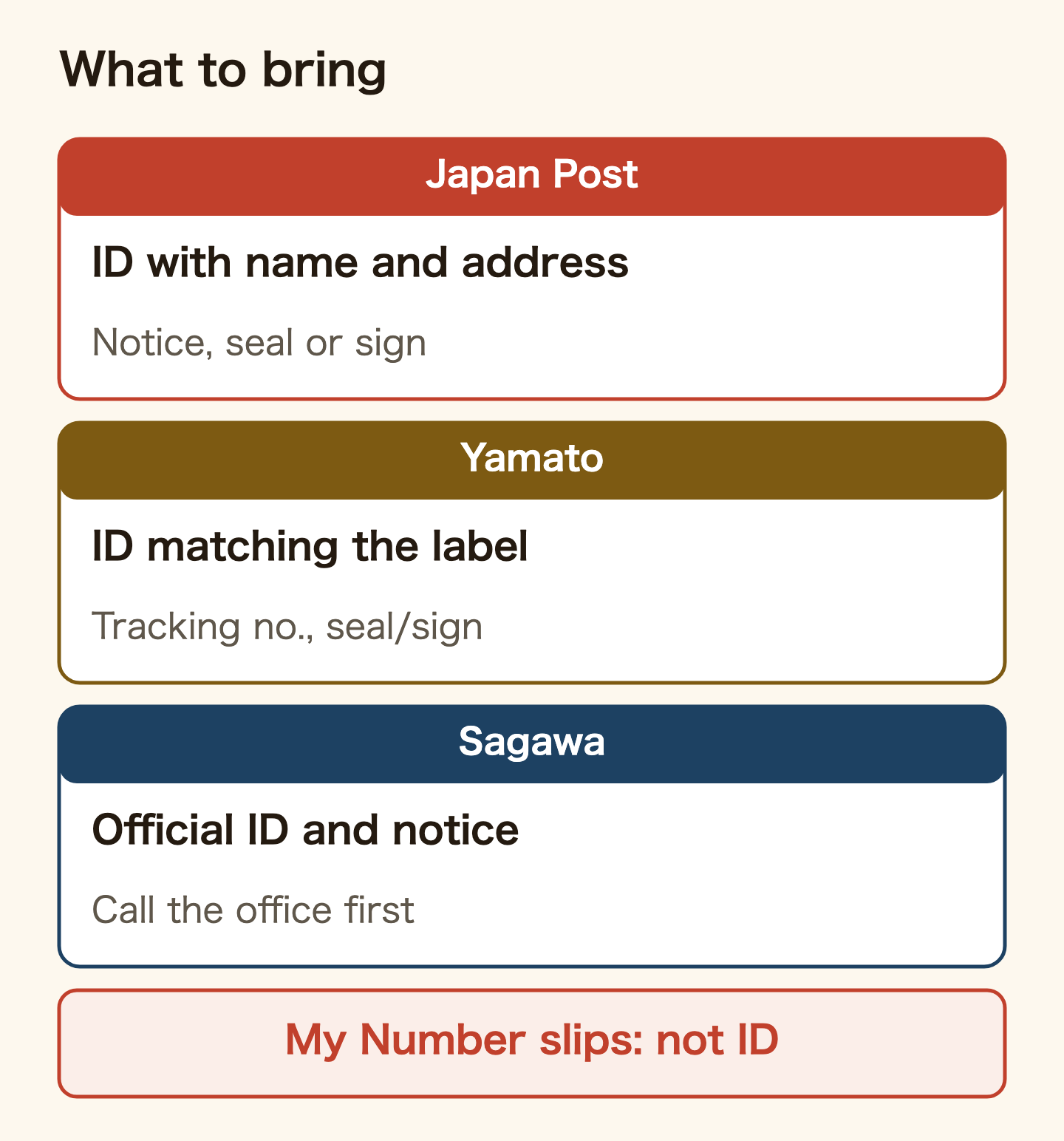 What to bring

Japan Post

ID with name and address

Notice, seal or sign

Yamato

ID matching the label

Tracking no., seal/sign

Sagawa

Official ID and notice

Call the office first

My Number slips: not ID